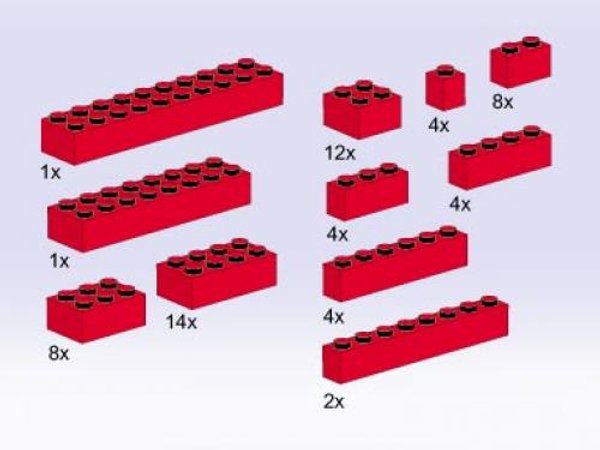 1x

1x

8x

14x

12x

4x

8x

4x

4x

4x

2x