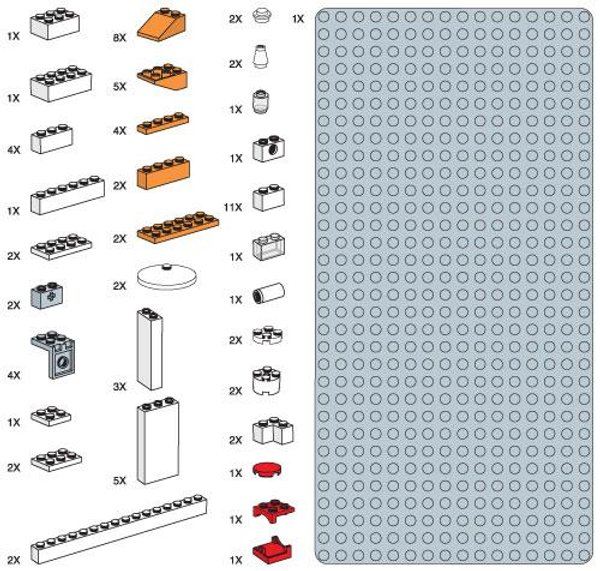 1X
1X
4X
1X
2X
2X
4X
1X
2X
2X

8X
5X
4X
2X
2X
2X
3X
5X

2X
2X
1X
1X
11X
1X
1X
2X
2X
2X
1X
1X
1X

1X