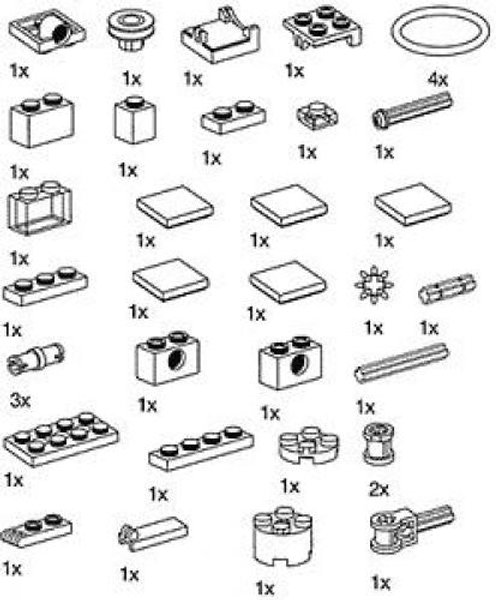 1x 1x 1x 1x 4x

1x 1x 1x 1x 1x

1x 1x 1x 1x

1x 1x 1x 1x 1x

3x 1x 1x 1x

1x 1x 1x 2x

1x 1x 1x 1x